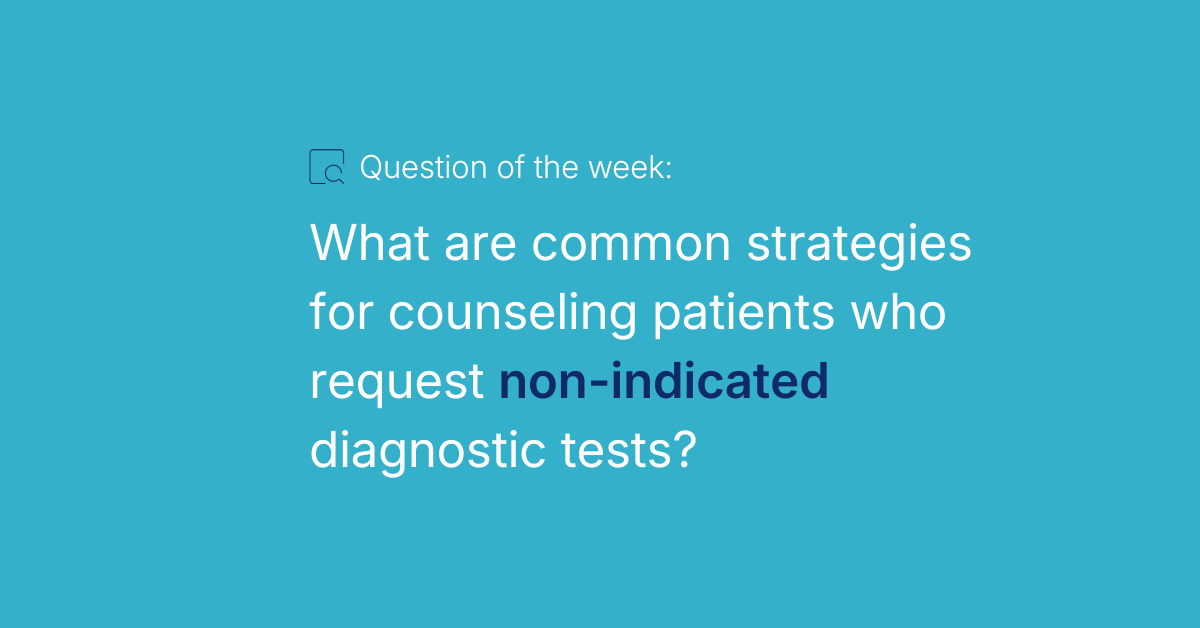 Question of the week:

What are common strategies for counseling patients who request non-indicated diagnostic tests?